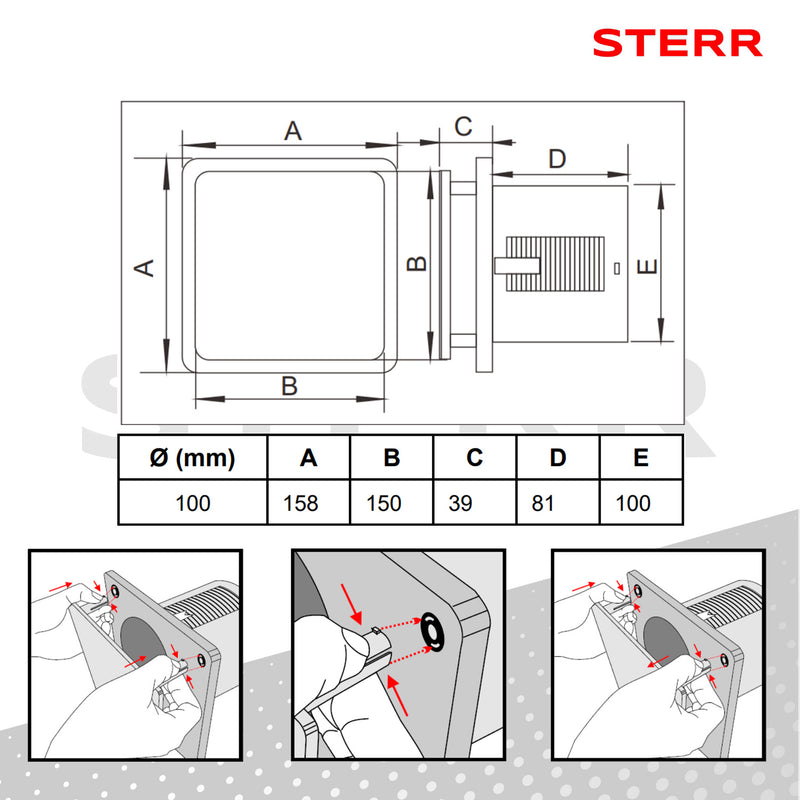 STERR

A

C

D

A

B

E

B

| Ø (mm) | A | B | C | D | E |
|---|---|---|---|---|---|
| 100 | 158 | 150 | 39 | 81 | 100 |